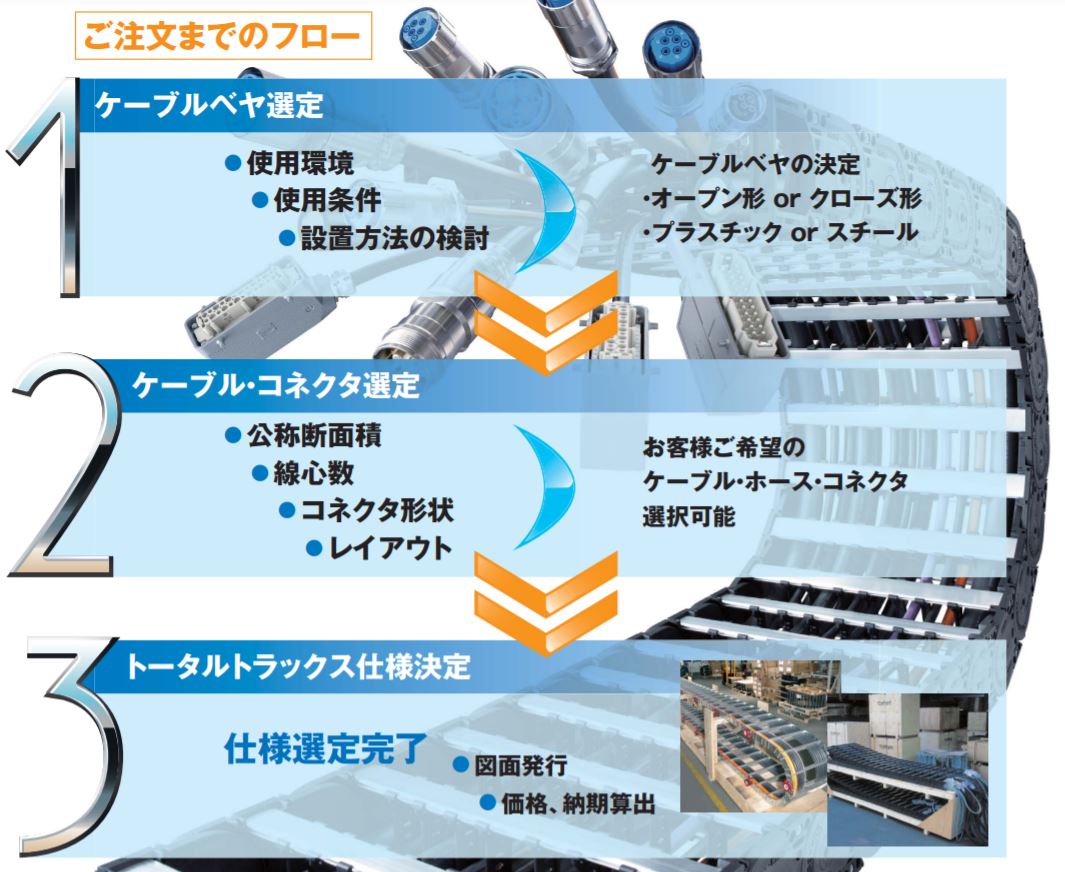 ご注文までのフロー

1

ケーブルベヤ選定

●使用環境
●使用条件
●設置方法の検討

ケーブルベヤの決定
・オープン形 or クローズ形
・プラスチック or スチール

2

ケーブル・コネクタ選定

●公称断面積
●線心数
●コネクタ形状
●レイアウト

お客様ご希望の
ケーブル・ホース・コネクタ
選択可能

3

トータルトラックス仕様決定

仕様選定完了

●図面発行
●価格、納期算出